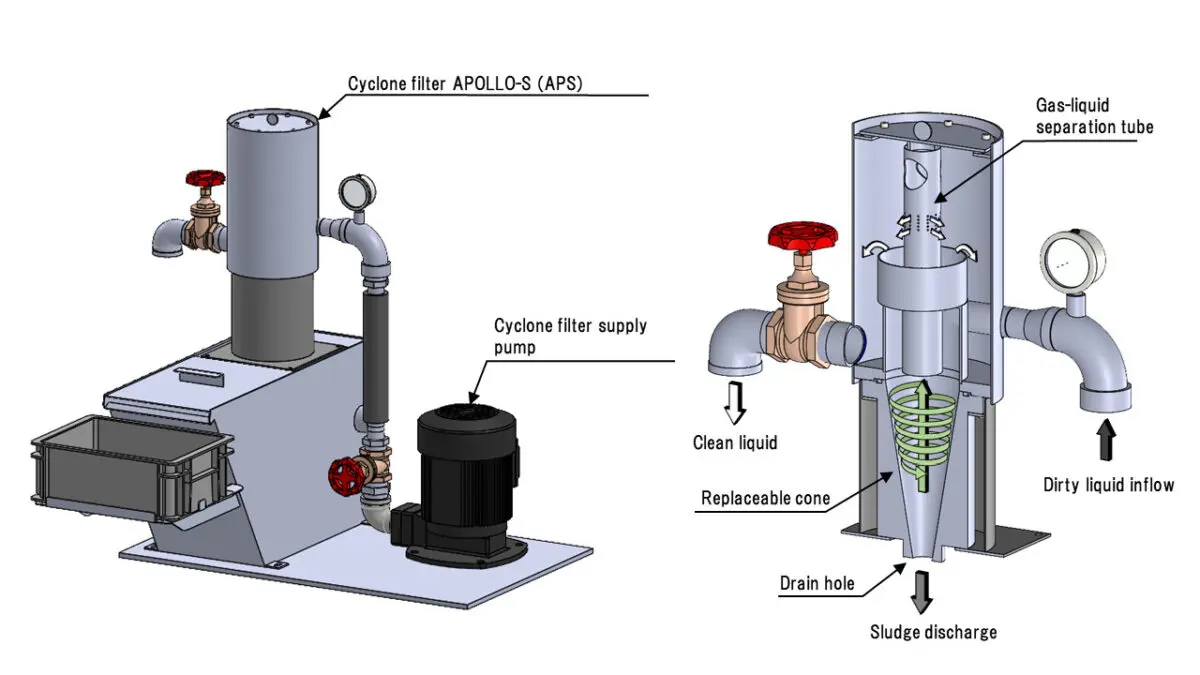 Cyclone filter APOLLO-S (APS)

Cyclone filter supply pump

Gas-liquid separation tube

Clean liquid

Replaceable cone

Dirty liquid inflow

Drain hole

Sludge discharge