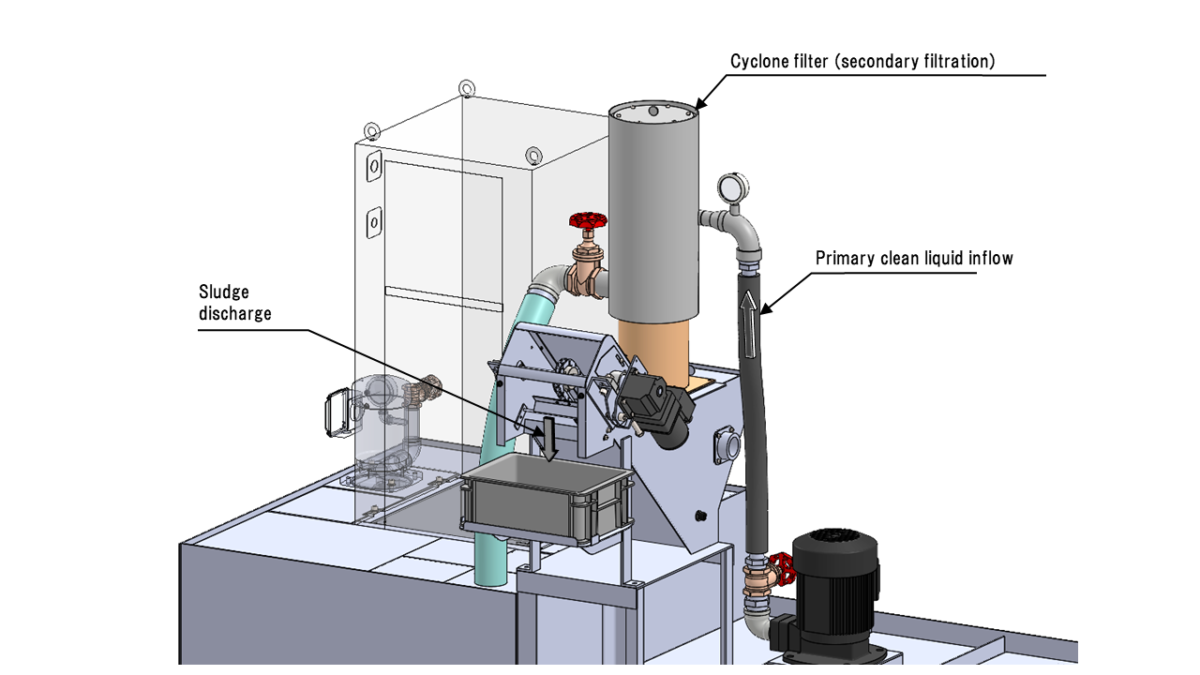 Cyclone filter (secondary filtration)

Primary clean liquid inflow

Sludge discharge