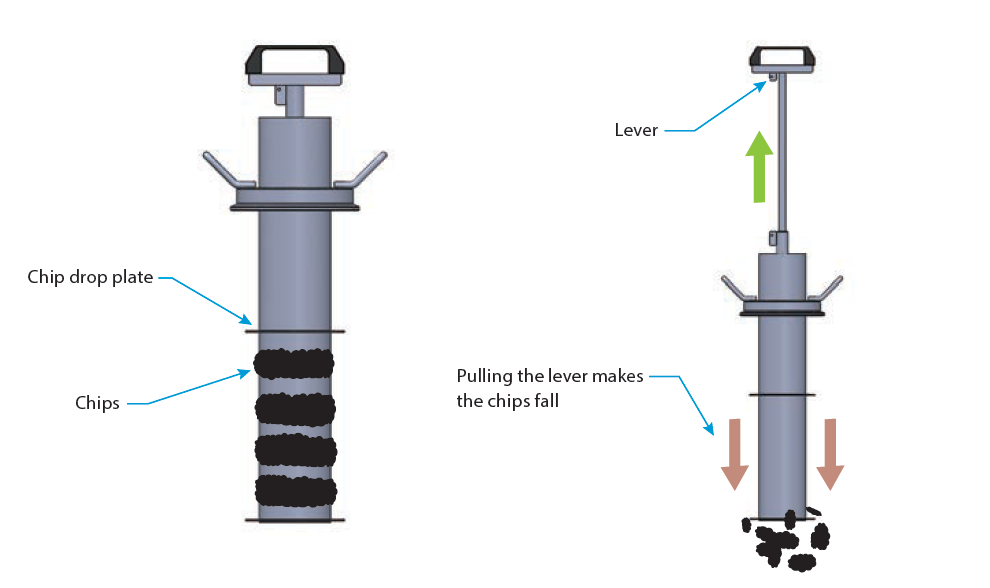 Chip drop plate

Chips

Lever

Pulling the lever makes the chips fall